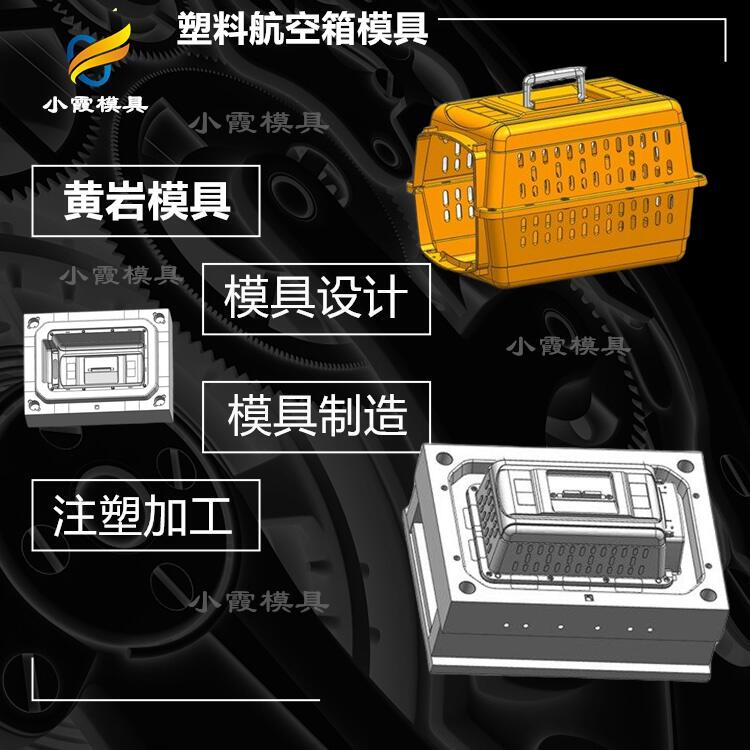 小霞模具

塑料航空箱模具

小霞模具

黄岩模具

小霞模具

模具设计

小霞模具

模具制造

注塑加工

小霞模具